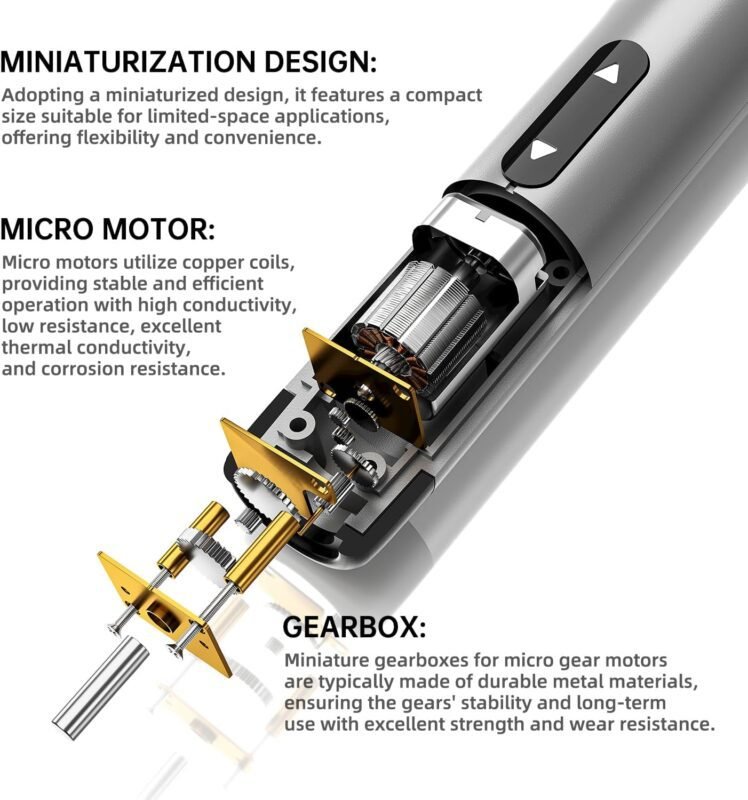 MINIATURIZATION DESIGN:
Adopting a miniaturized design, it features a compact size suitable for limited-space applications, offering flexibility and convenience.

MICRO MOTOR:
Micro motors utilize copper coils, providing stable and efficient operation with high conductivity, low resistance, excellent thermal conductivity, and corrosion resistance.

GEARBOX:
Miniature gearboxes for micro gear motors are typically made of durable metal materials, ensuring the gears' stability and long-term use with excellent strength and wear resistance.